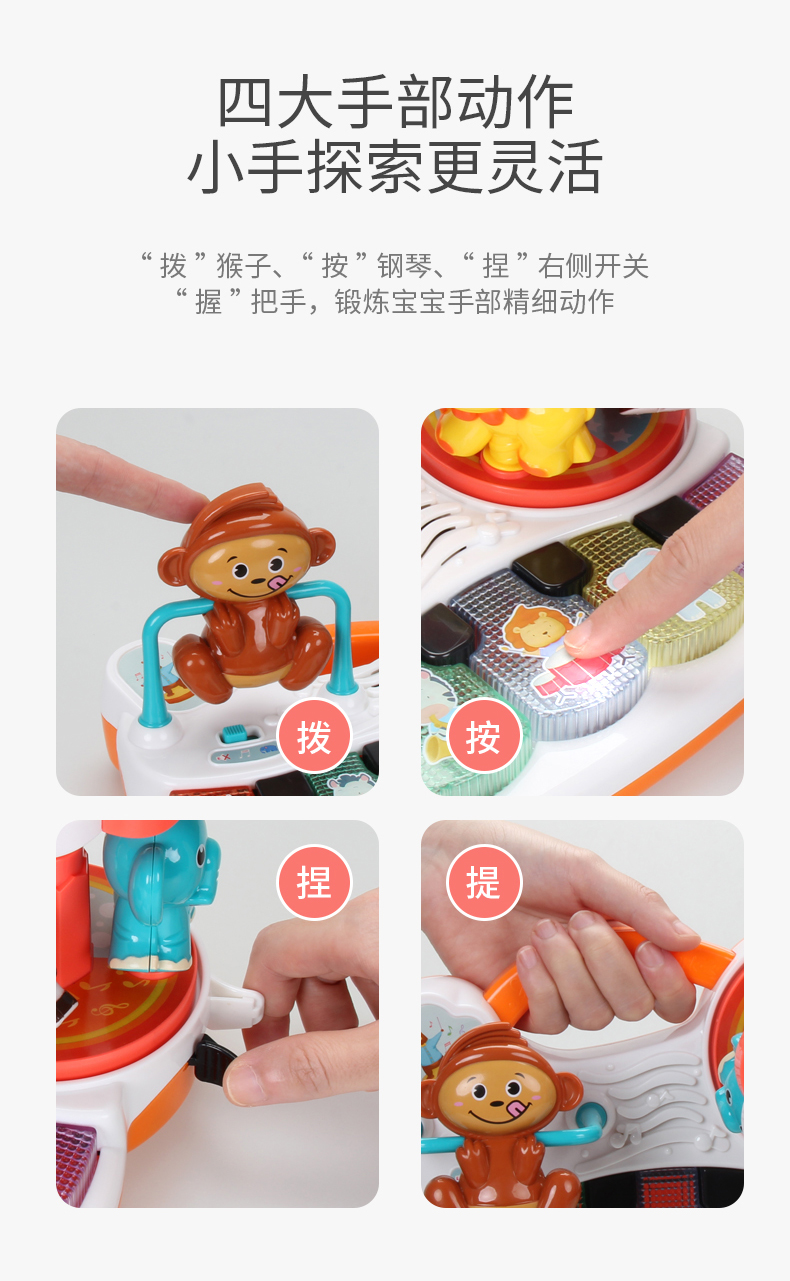 四大手部动作
小手探索更灵活

“拨”猴子、“按”钢琴、“捏”右侧开关
“握”把手，锻炼宝宝手部精细动作

拨

按

捏

提